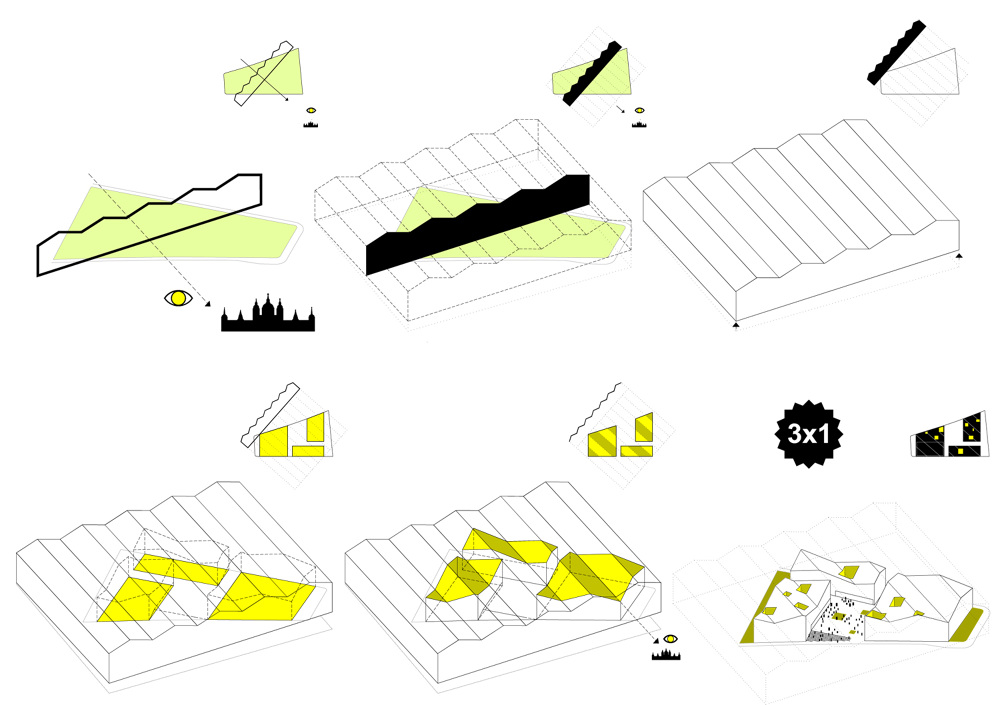 3x1