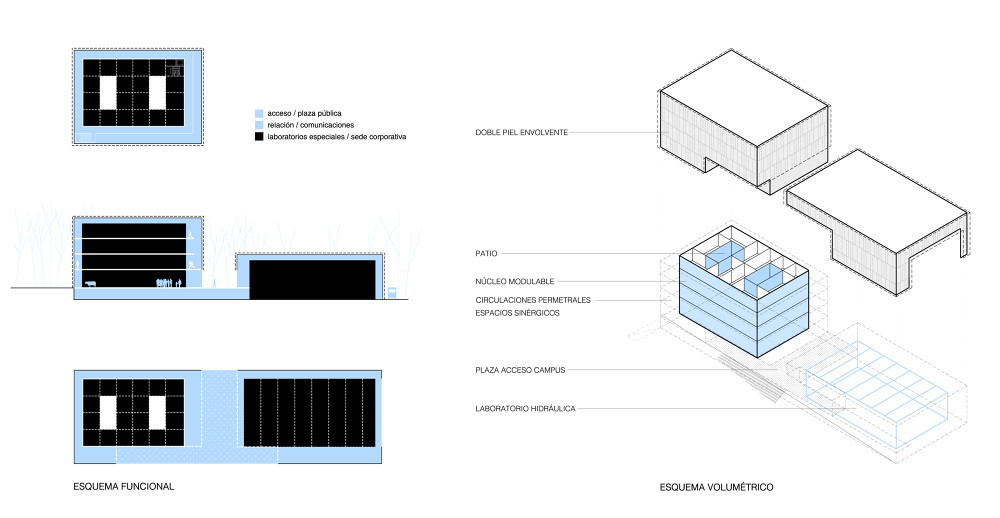 acceso / plaza pública
relación / comunicaciones
laboratorios especiales / sede corporativa

ESQUEMA FUNCIONAL

DOBLE PIEL ENVOLVENTE

PATIO

NÚCLEO MODULABLE

CIRCULACIONES PERMETRALES
ESPACIOS SINÉRGICOS

PLAZA ACCESO CAMPUS

LABORATORIO HIDRÁULICA

ESQUEMA VOLUMÉTRICO